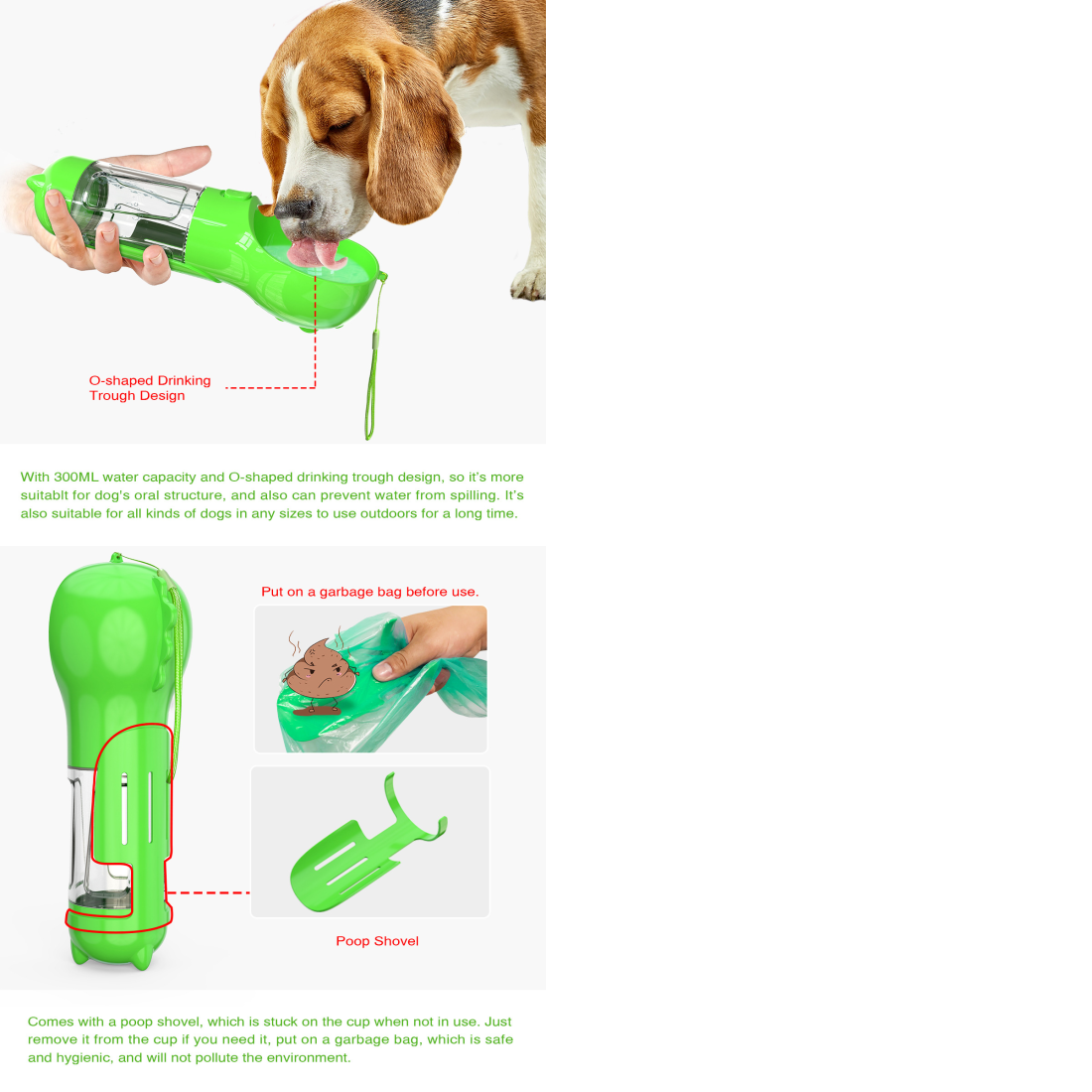 O-shaped Drinking Trough Design

With 300ML water capacity and O-shaped drinking trough design, so it's more suitablt for dog's oral structure, and also can prevent water from spilling. It's also suitable for all kinds of dogs in any sizes to use outdoors for a long time.

Put on a garbage bag before use.

Poop Shovel

Comes with a poop shovel, which is stuck on the cup when not in use. Just remove it from the cup if you need it, put on a garbage bag, which is safe and hygienic, and will not pollute the environment.