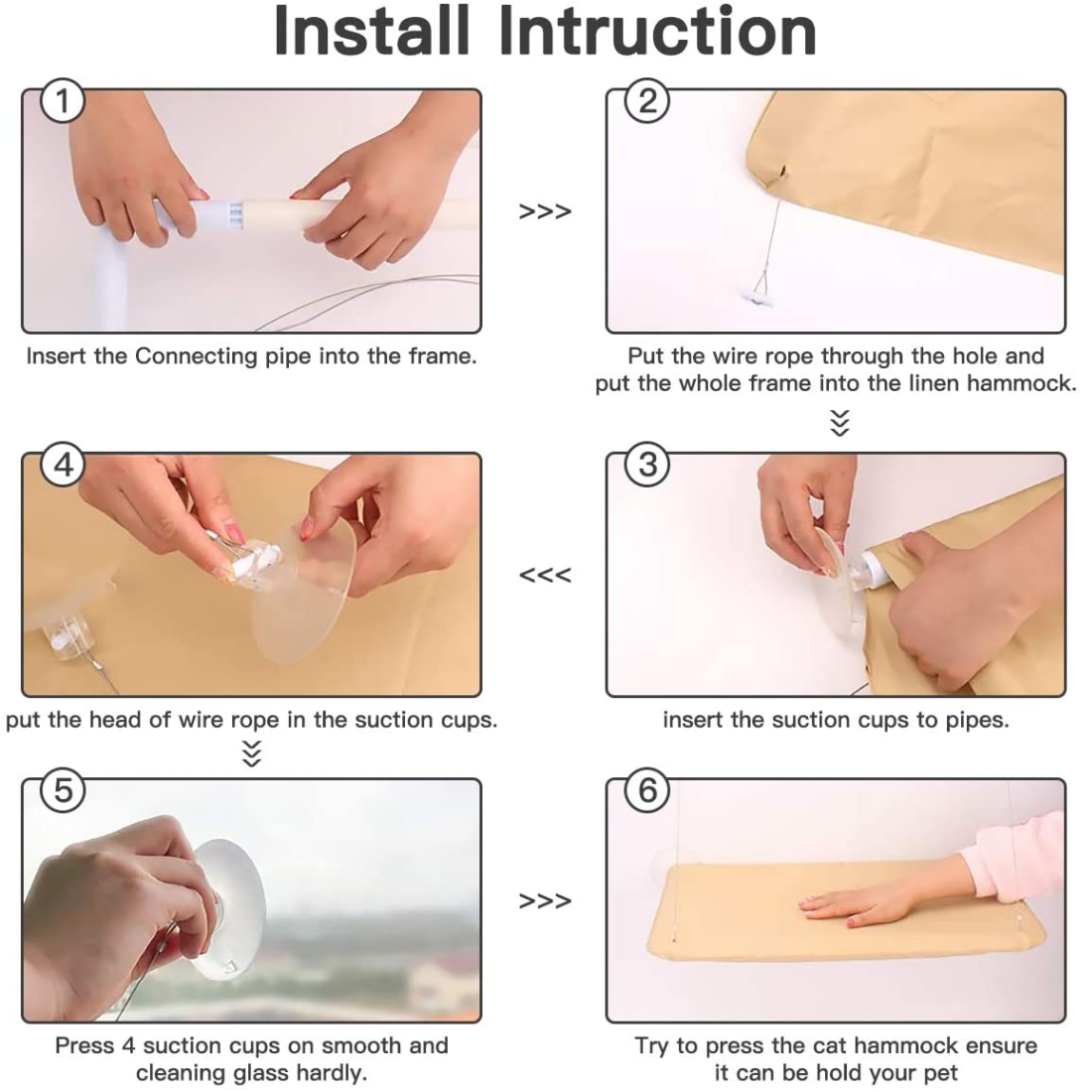 Install Intruction

①

Insert the Connecting pipe into the frame.

>>>

②

Put the wire rope through the hole and put the whole frame into the linen hammock.

③

insert the suction cups to pipes.

<<<

④

put the head of wire rope in the suction cups.

⑤

Press 4 suction cups on smooth and cleaning glass hardly.

>>>

⑥

Try to press the cat hammock ensure it can be hold your pet