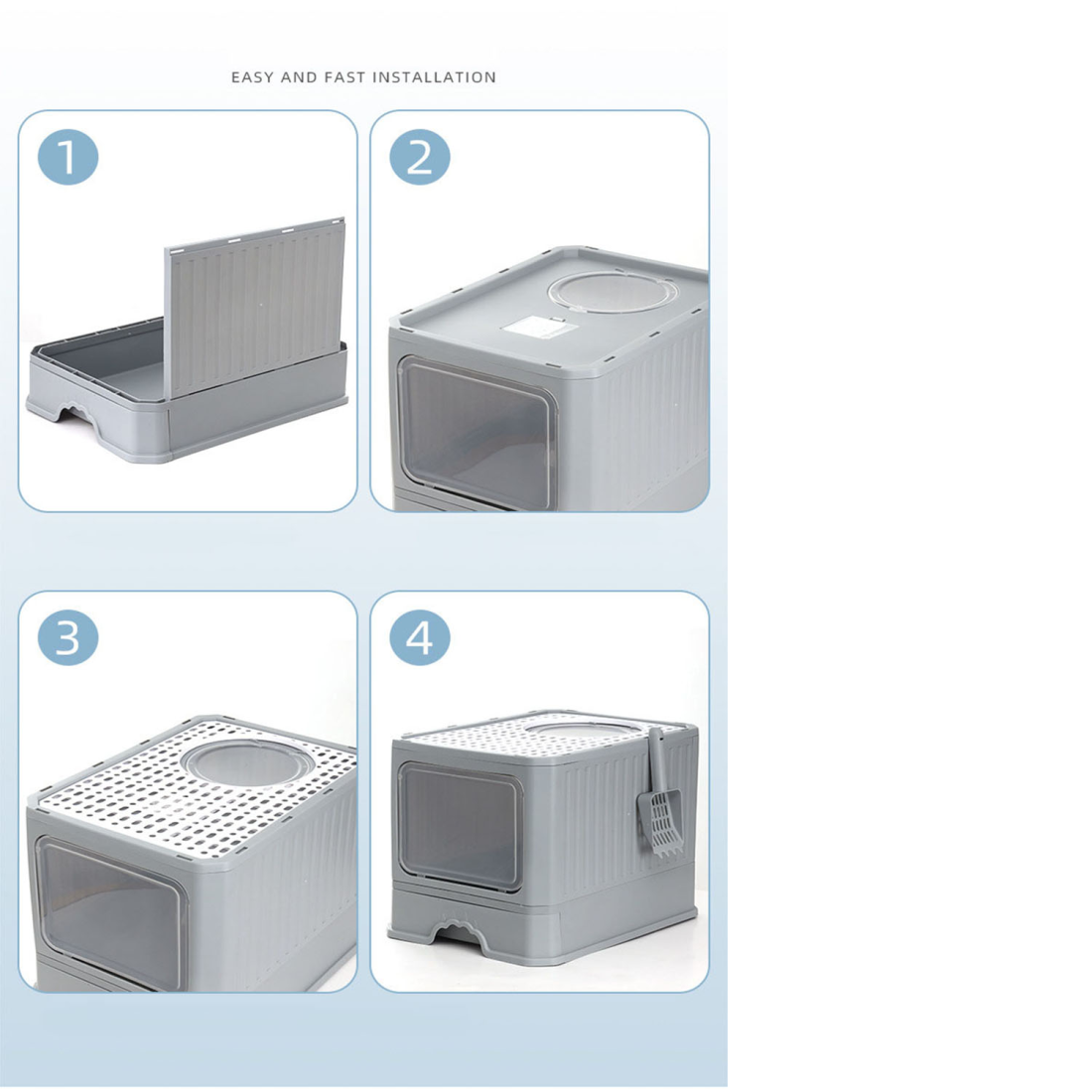 EASY AND FAST INSTALLATION

1

2

3

4