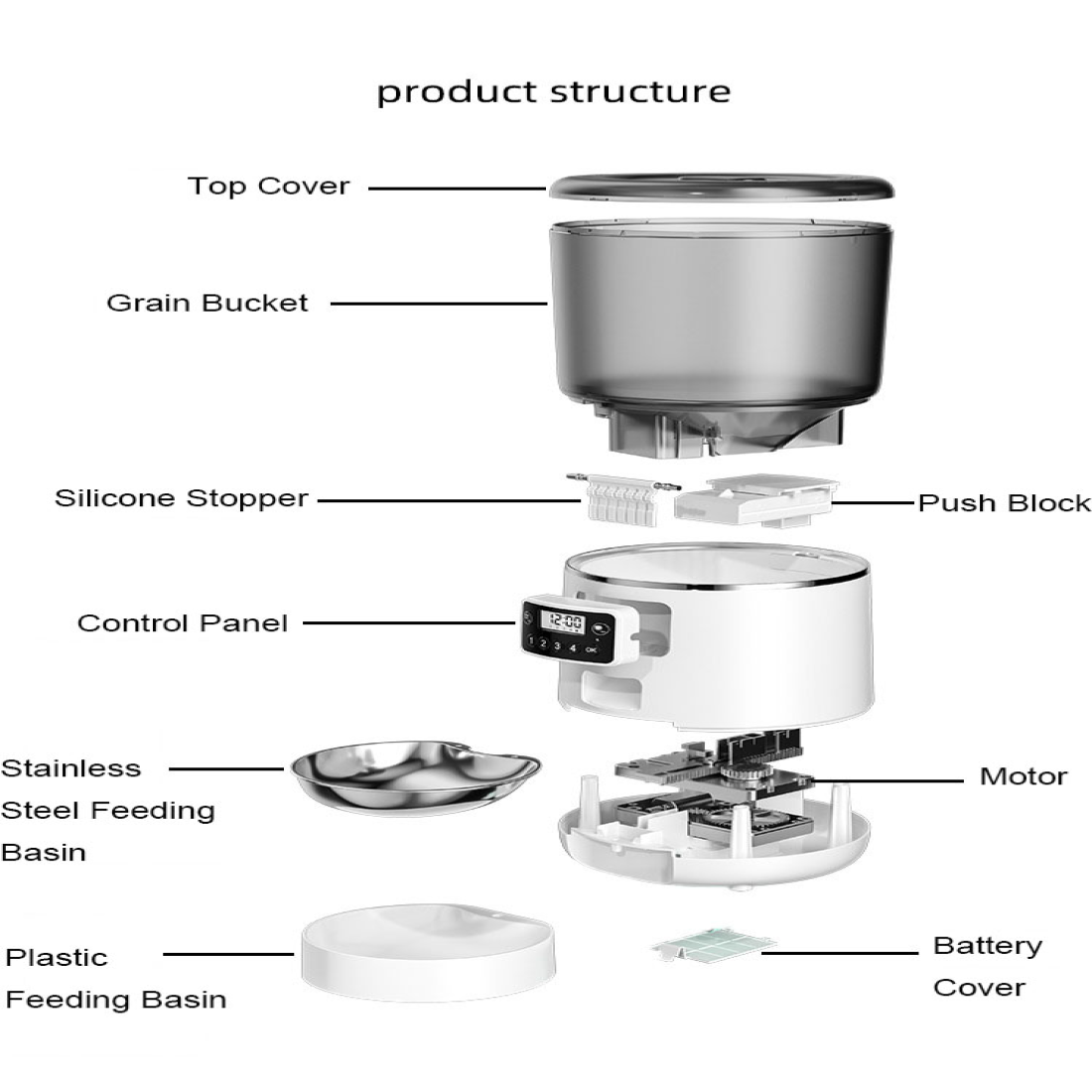 product structure

Top Cover

Grain Bucket

Silicone Stopper

Push Block

Control Panel

12:00

1 2 3 4 OK

Stainless Steel Feeding Basin

Motor

Plastic Feeding Basin

Battery Cover